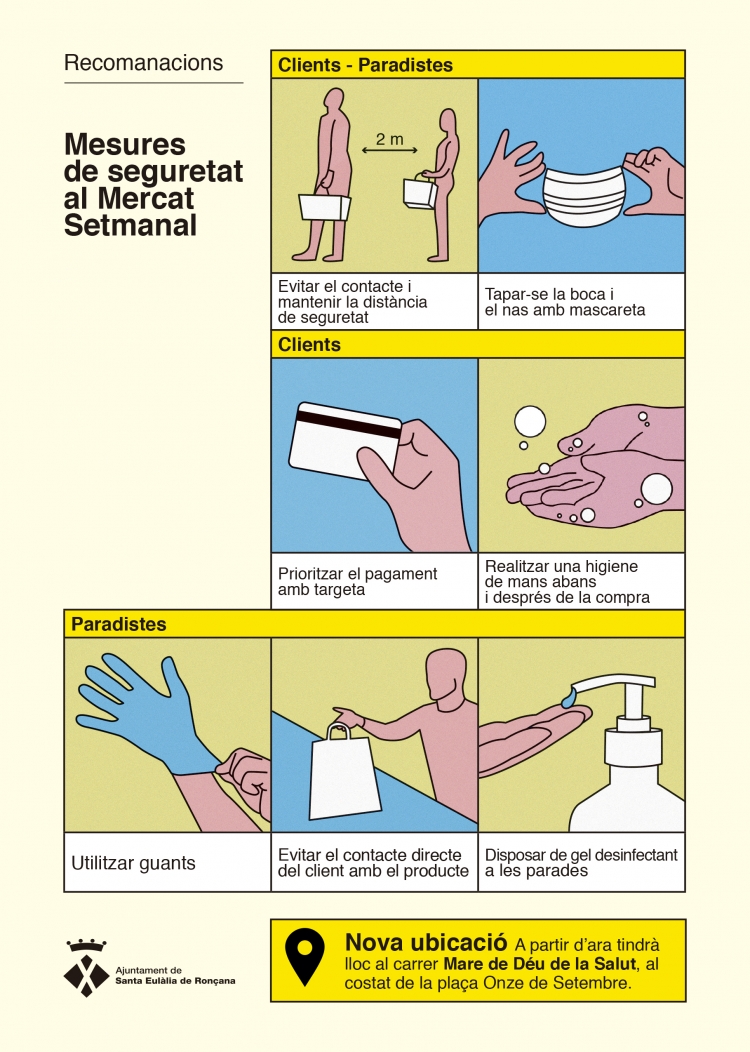 Recomanacions

Mesures de seguretat al Mercat Setmanal

Clients - Paradistes

2 m

Evitar el contacte i mantenir la distància de seguretat

Tapar-se la boca i el nas amb mascareta

Clients

Prioritzar el pagament amb targeta

Realitzar una higiene de mans abans i després de la compra

Paradistes

Utilitzar guants

Evitar el contacte directe del client amb el producte

Disposar de gel desinfectant a les parades

Ajuntament de Santa Eulàlia de Ronçana

Nova ubicació A partir d'ara tindrà lloc al carrer Mare de Déu de la Salut, al costat de la plaça Onze de Setembre.